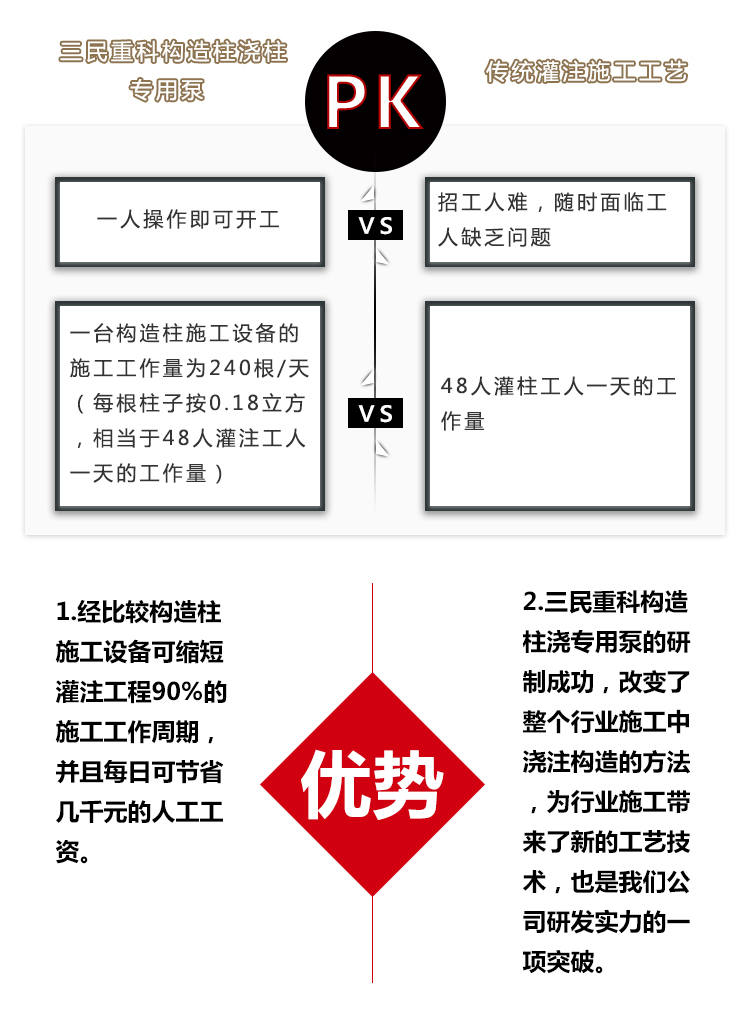 三民重科构造柱浇柱专用泵

PK

传统灌注施工工艺

一人操作即可开工

VS

招工人难，随时面临工人缺乏问题

一台构造柱施工设备的施工工作量为240根/天（每根柱子按0.18立方，相当于48人灌注工人一天的工作量）

VS

48人灌柱工人一天的工作量

1.经比较构造柱施工设备可缩短灌注工程90%的施工工作周期，并且每日可节省几千元的人工工资。

优势

2.三民重科构造柱浇专用泵的研制成功，改变了整个行业施工中浇注构造的方法，为行业施工带来了新的工艺技术，也是我们公司研发实力的一项突破。